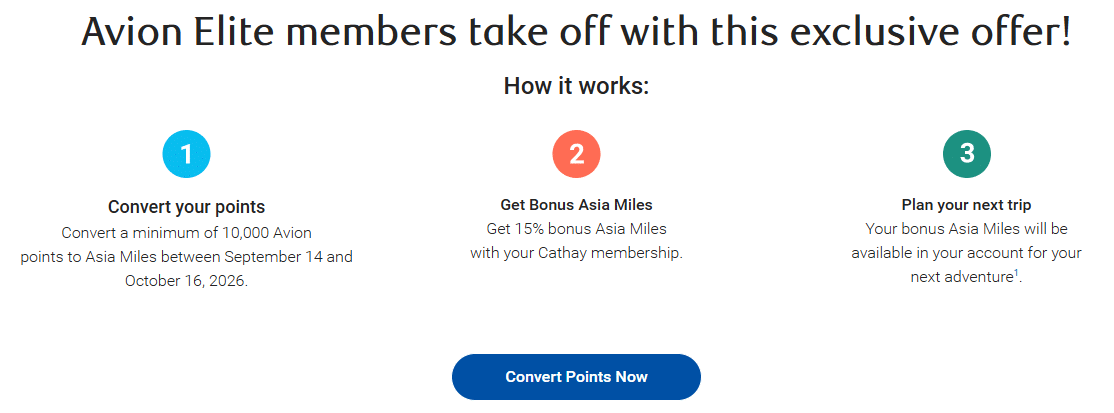 Avion Elite members take off with this exclusive offer!

How it works:

1

Convert your points
Convert a minimum of 10,000 Avion points to Asia Miles between September 14 and October 16, 2026.

2

Get Bonus Asia Miles
Get 15% bonus Asia Miles with your Cathay membership.

3

Plan your next trip
Your bonus Asia Miles will be available in your account for your next adventure$^1$.

Convert Points Now